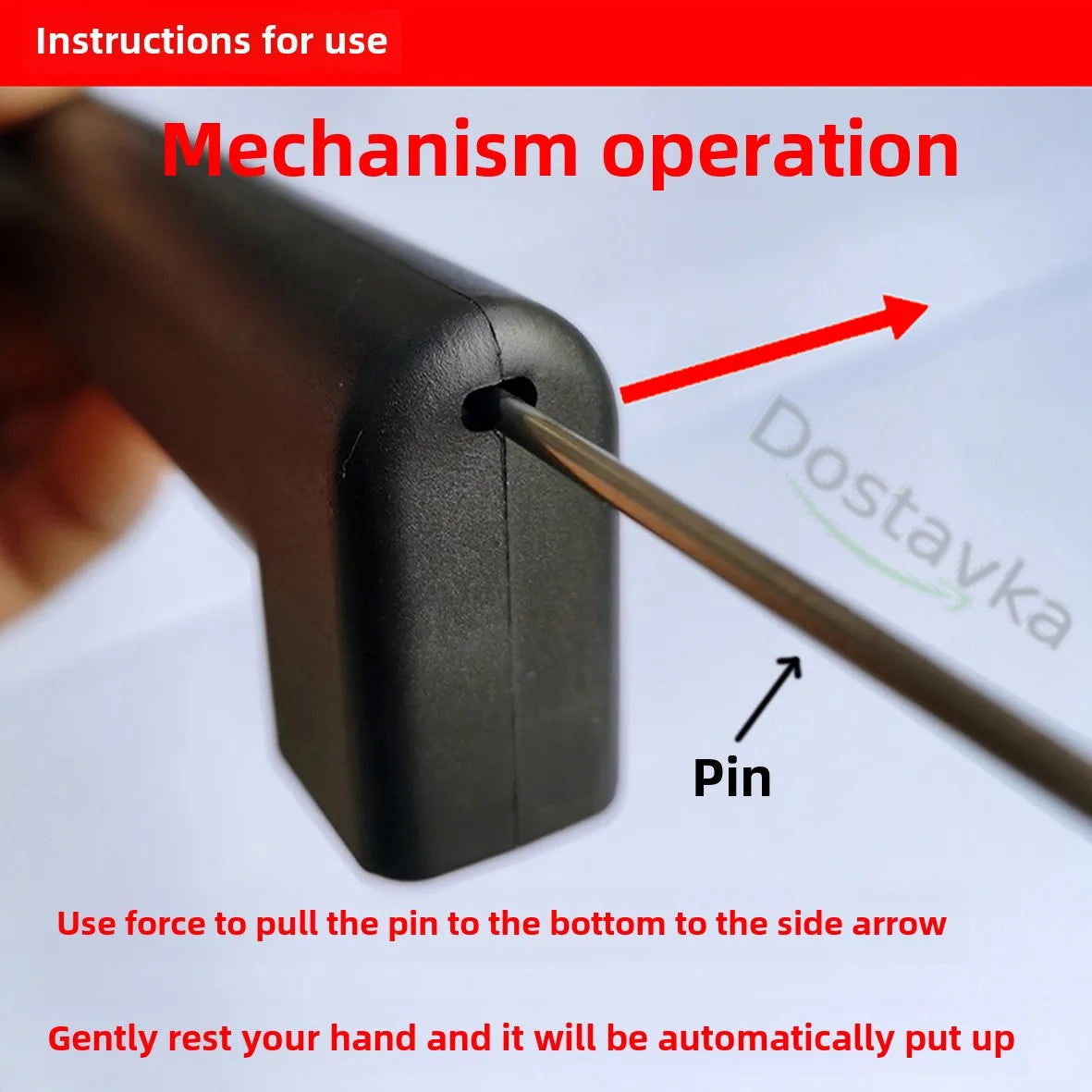 Instructions for use

Mechanism operation

Dostavka

Pin

Use force to pull the pin to the bottom to the side arrow

Gently rest your hand and it will be automatically put up