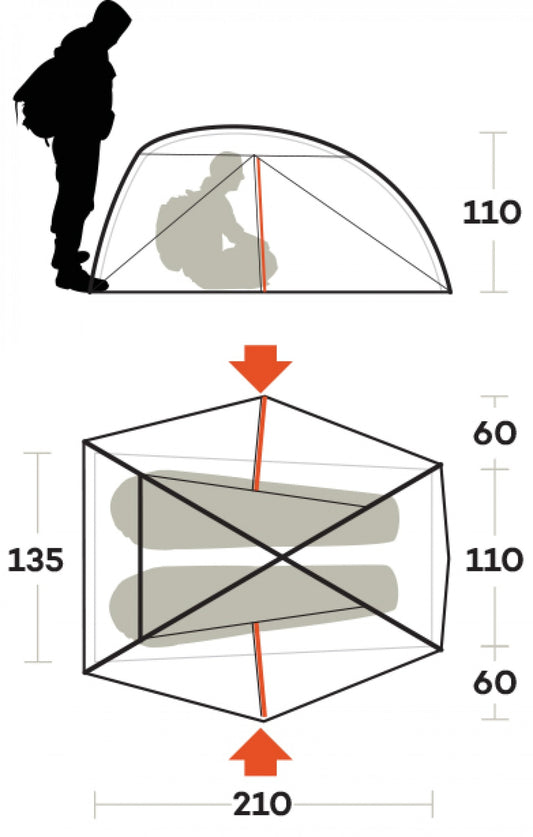 110

60

135

110

60

210