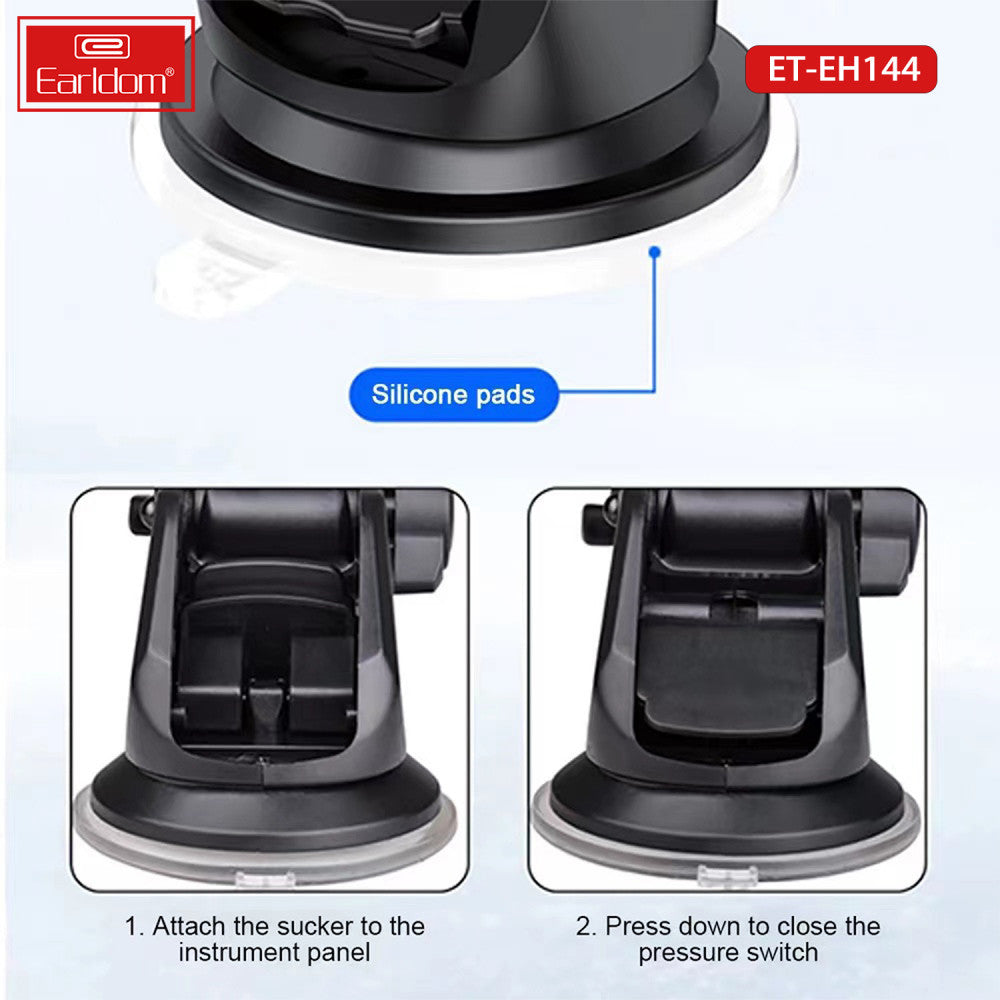 Earldom®

ET-EH144

Silicone pads

1. Attach the sucker to the instrument panel

2. Press down to close the pressure switch