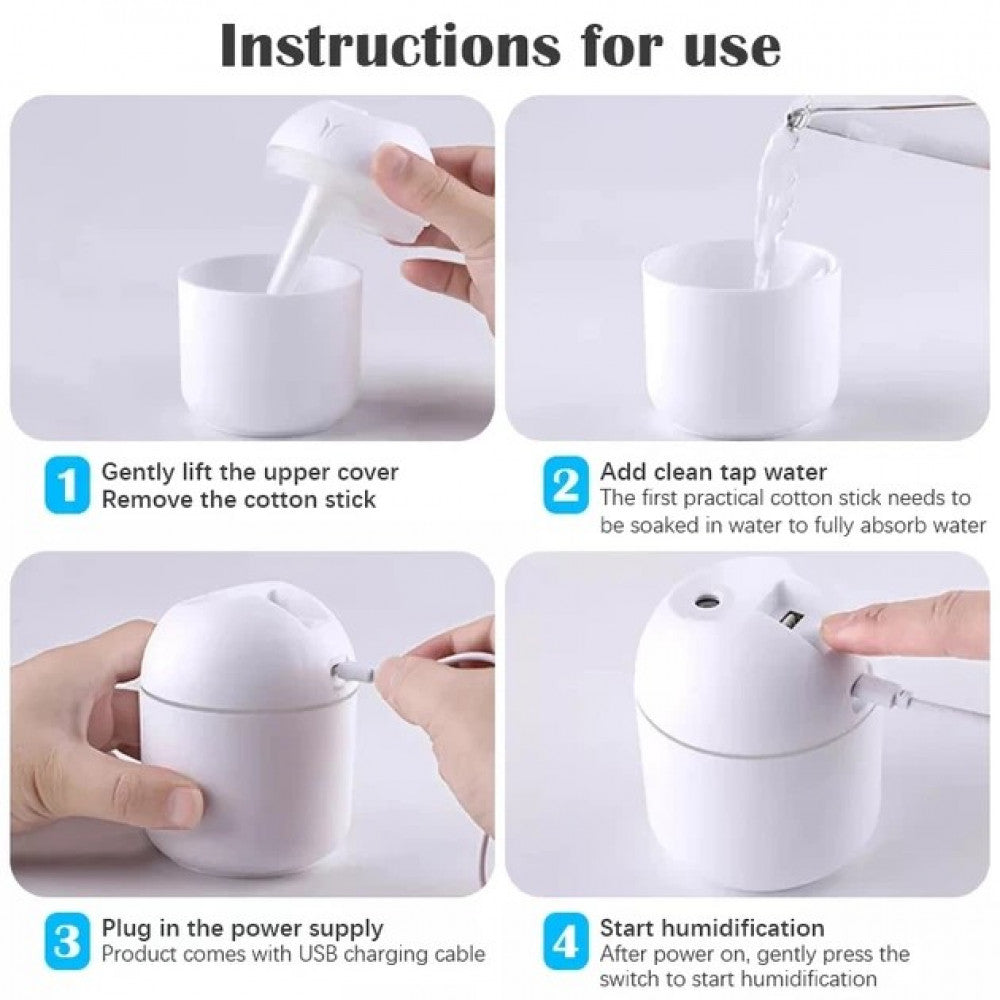 Instructions for use

1 Gently lift the upper cover
Remove the cotton stick

2 Add clean tap water
The first practical cotton stick needs to be soaked in water to fully absorb water

3 Plug in the power supply
Product comes with USB charging cable

4 Start humidification
After power on, gently press the switch to start humidification