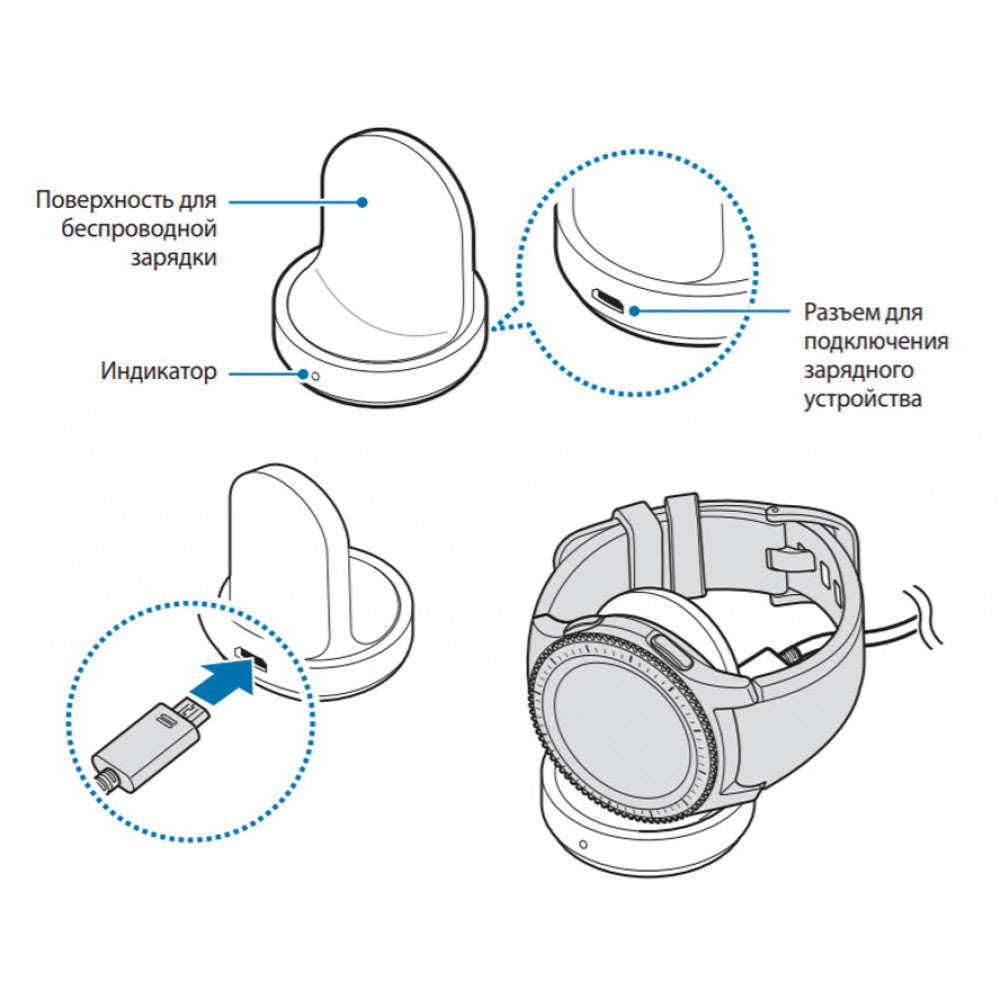 Поверхность для беспроводной зарядки

Индикатор

Разъем для подключения зарядного устройства