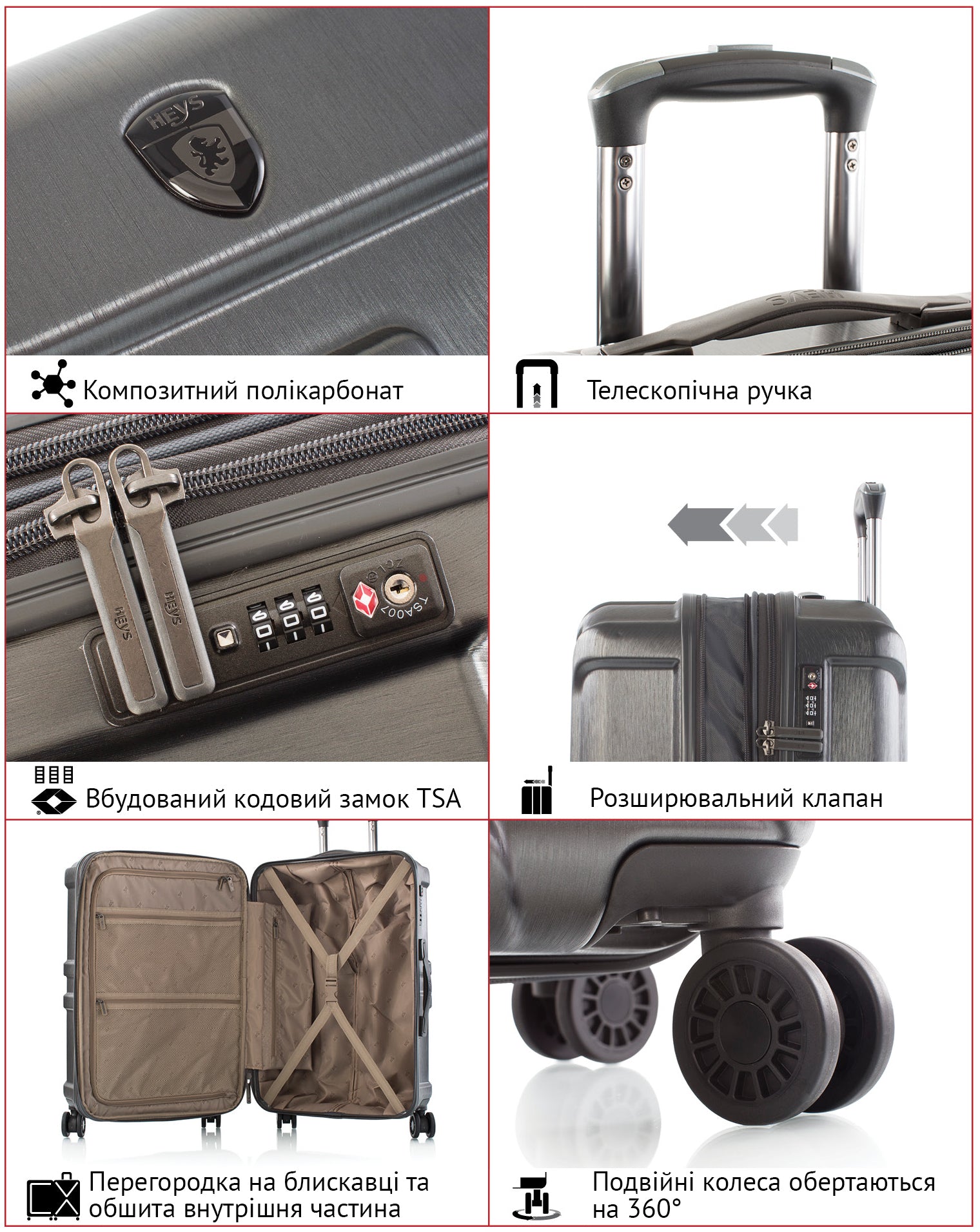 HEYS

Композитний полікарбонат

HEYS

Телескопічна ручка

HEYS

HEYS

TSA007

Вбудований кодовий замок TSA

Розширювальний клапан

Перегородка на блискавці та обшита внутрішня частина

Подвійні колеса обертаються на 360°