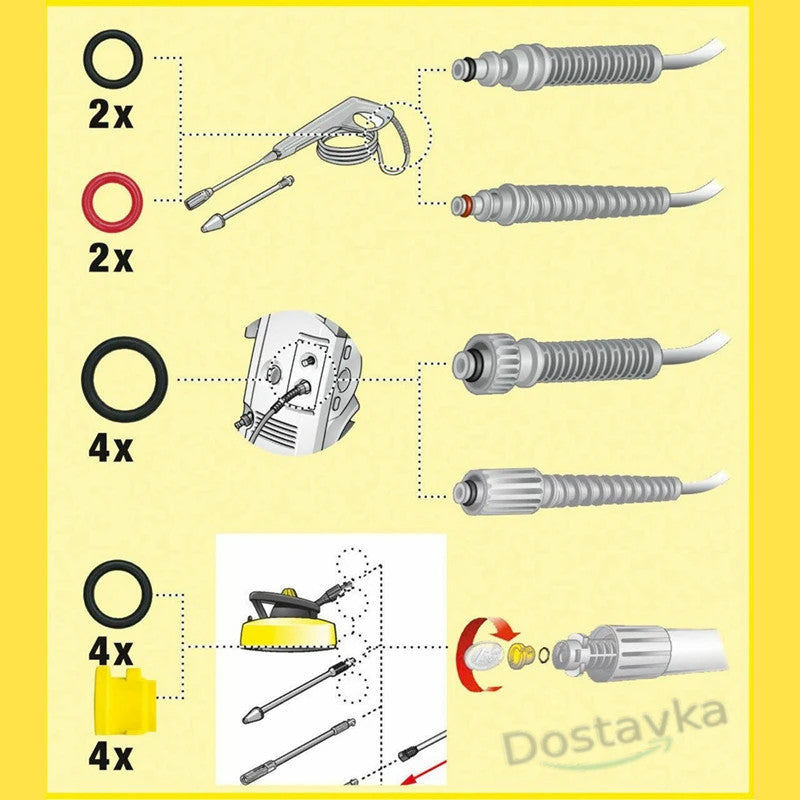 2x

2x

4x

4x

4x

Dostavka