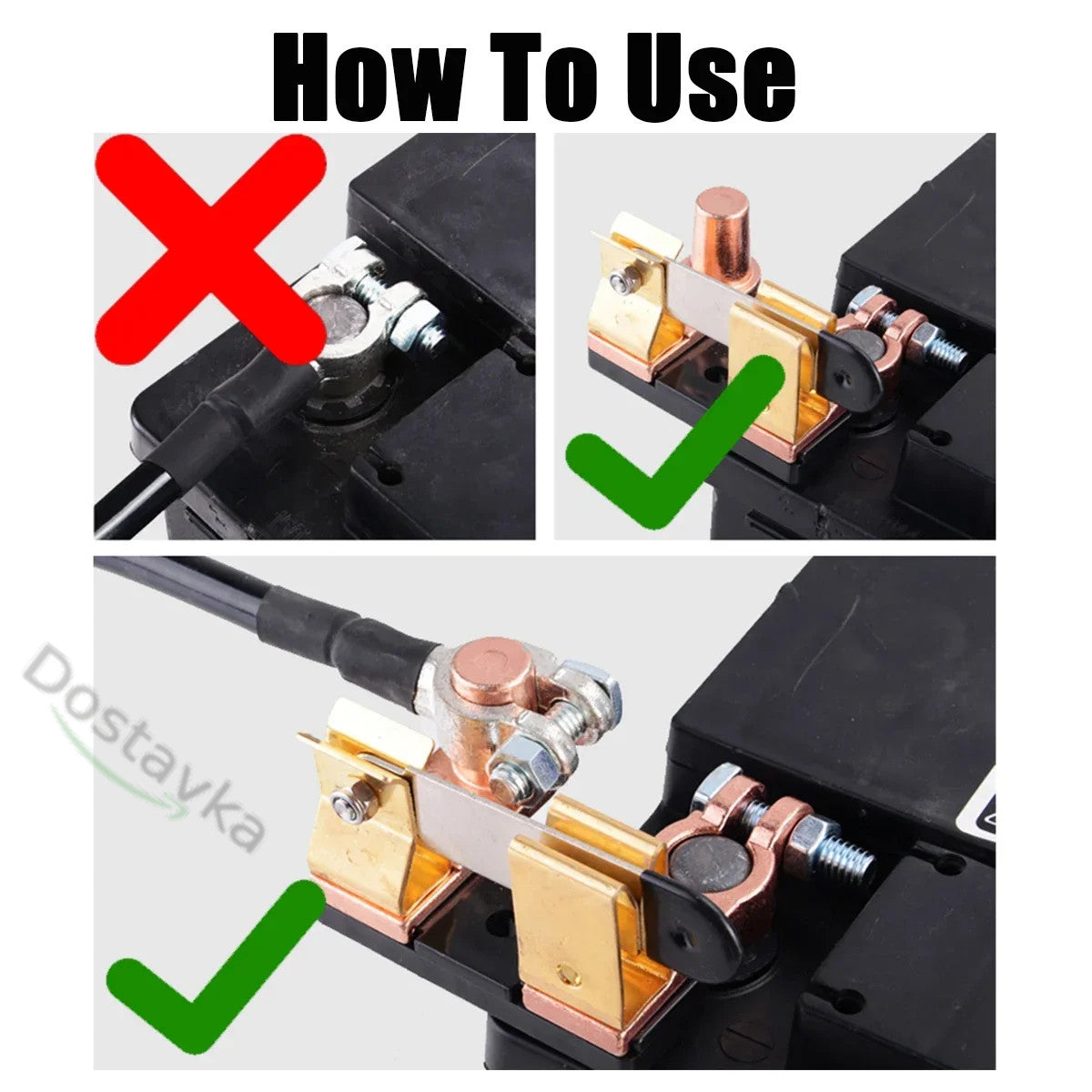 How To Use

Dostavka