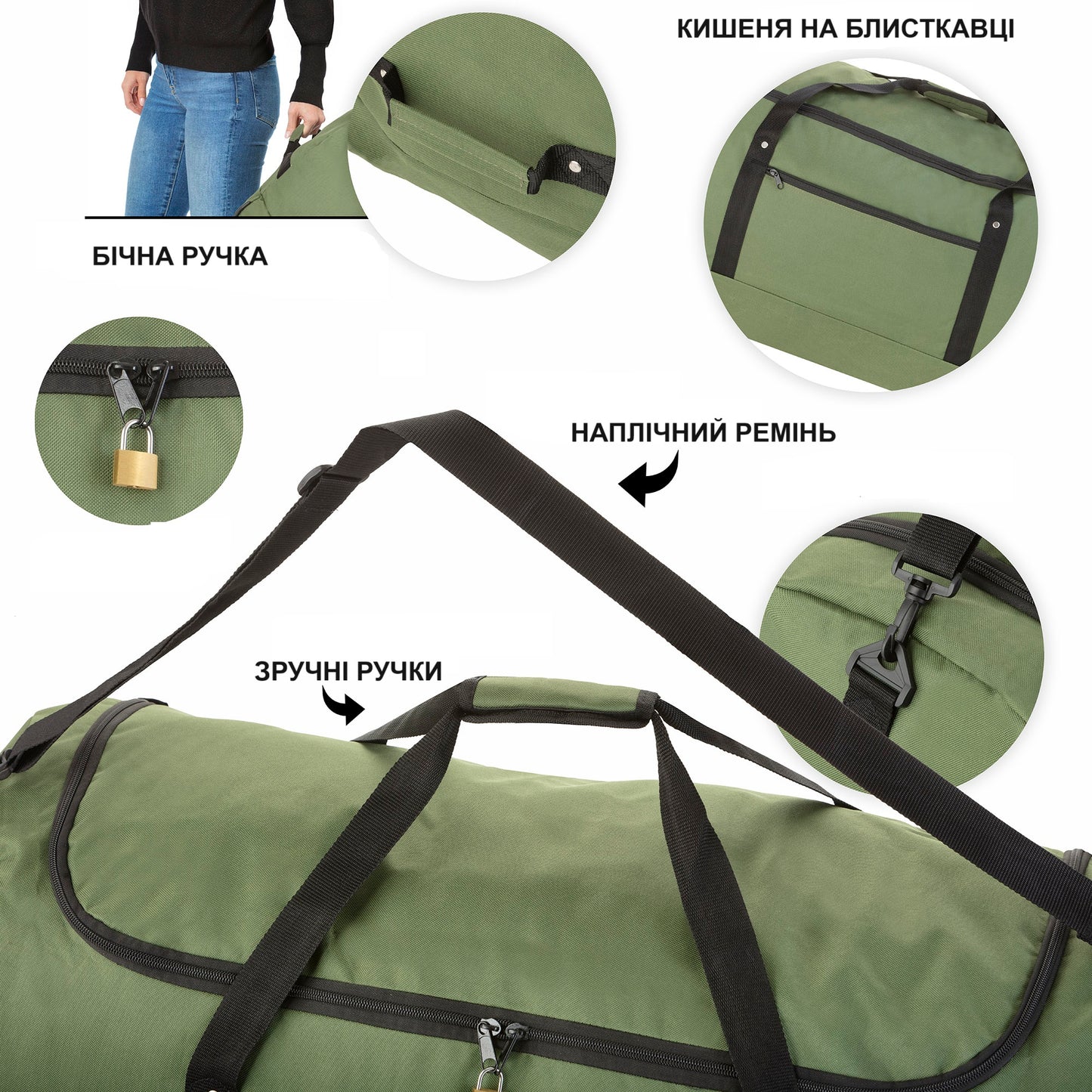 КИШЕНЯ НА БЛИСТКАВЦІ

БІЧНА РУЧКА

НАПЛІЧНИЙ РЕМІНЬ

ЗРУЧНІ РУЧКИ